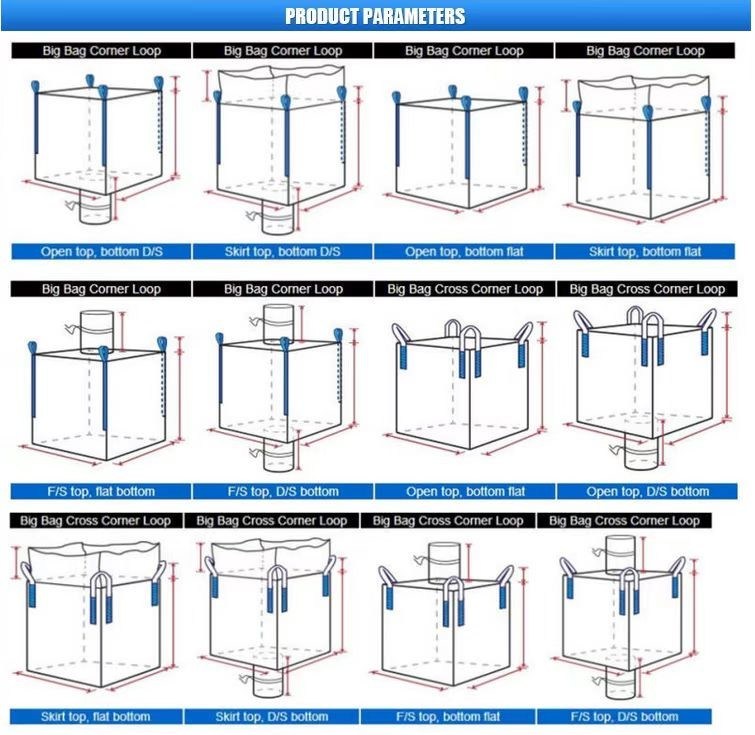 PRODUCT PARAMETERS

Big Bag Corner Loop

Open top, bottom D/S

Big Bag Corner Loop

Skirt top, bottom D/S

Big Bag Corner Loop

Open top, bottom flat

Big Bag Corner Loop

Skirt top, bottom flat

Big Bag Corner Loop

F/S top, flat bottom

Big Bag Corner Loop

F/S top, D/S bottom

Big Bag Cross Corner Loop

Open top, bottom flat

Big Bag Cross Corner Loop

Open top, D/S bottom

Big Bag Cross Corner Loop

Skirt top, flat bottom

Big Bag Cross Corner Loop

Skirt top, D/S bottom

Big Bag Cross Corner Loop

F/S top, bottom flat

Big Bag Cross Corner Loop

F/S top, D/S bottom